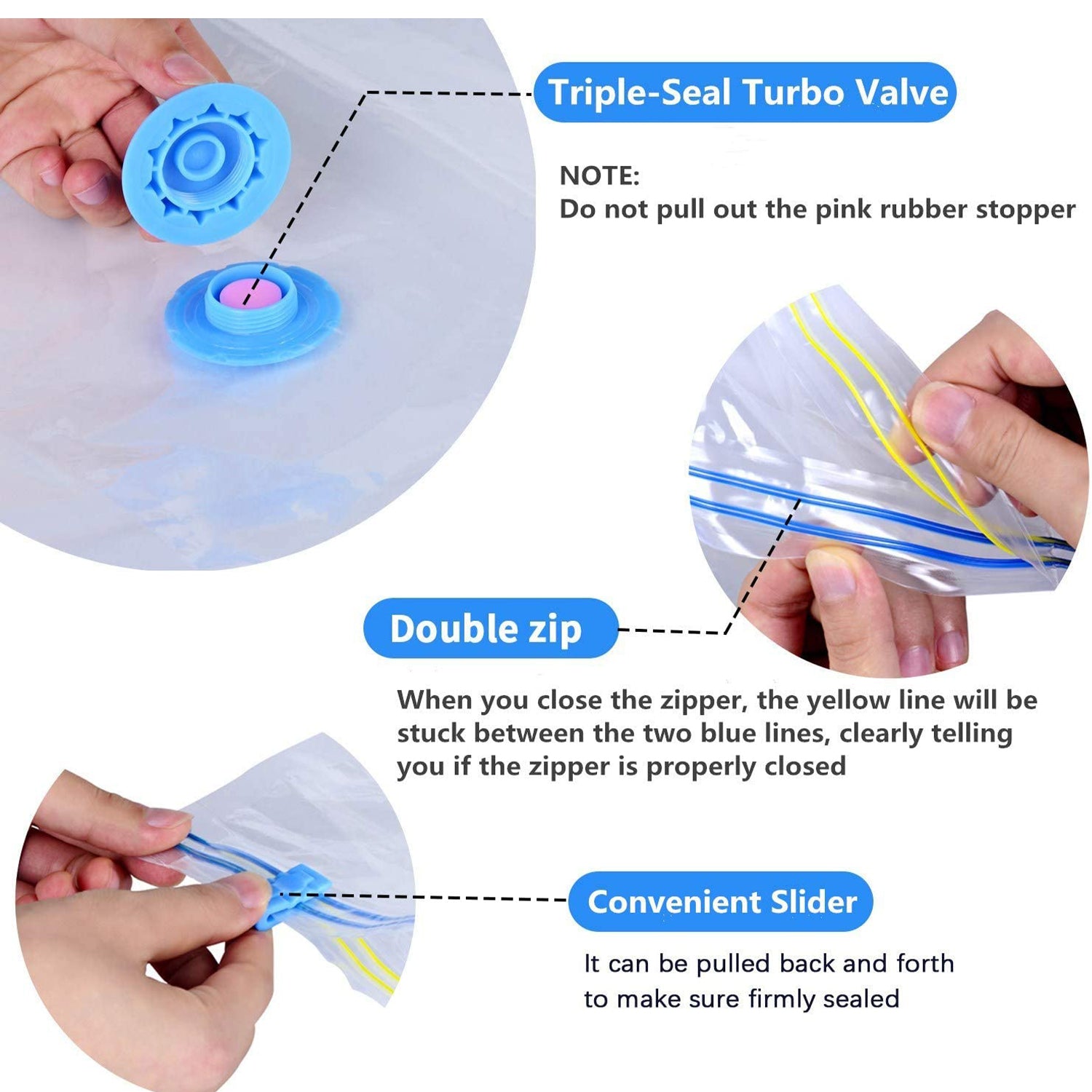 Triple-Seal Turbo Valve

NOTE:
Do not pull out the pink rubber stopper

Double zip

When you close the zipper, the yellow line will be stuck between the two blue lines, clearly telling you if the zipper is properly closed

Convenient Slider

It can be pulled back and forth to make sure firmly sealed